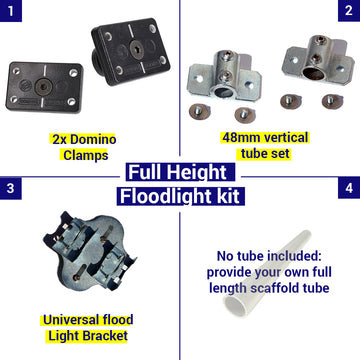 1

2x Domino Clamps

2

48mm vertical tube set

Full Height Floodlight kit

3

Universal flood Light Bracket

4

No tube included: provide your own full length scaffold tube