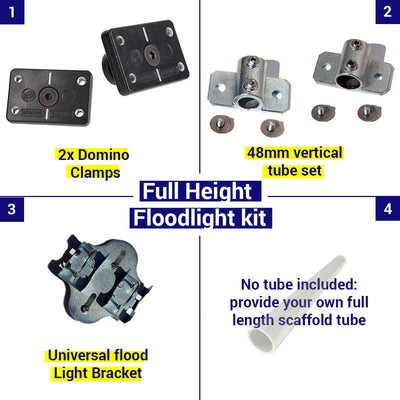 1

2x Domino Clamps

2

48mm vertical tube set

Full Height Floodlight kit

3

Universal flood Light Bracket

4

No tube included: provide your own full length scaffold tube