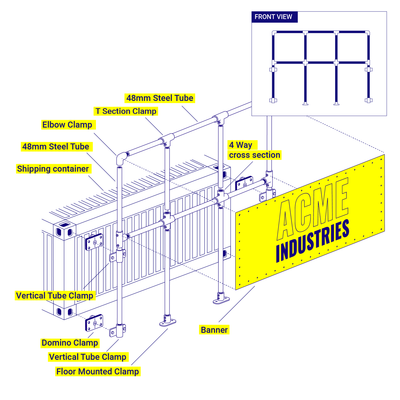 FRONT VIEW

48mm Steel Tube

T Section Clamp

Elbow Clamp

48mm Steel Tube

Shipping container

4 Way cross section

ACME INDUSTRIES

Vertical Tube Clamp

Banner

Domino Clamp

Vertical Tube Clamp

Floor Mounted Clamp