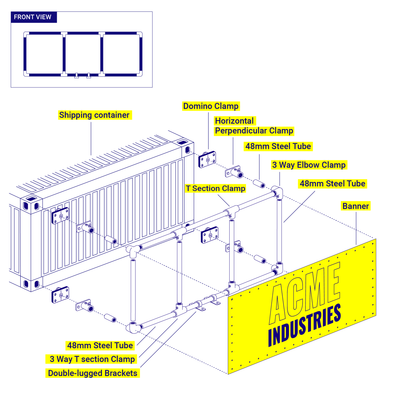 FRONT VIEW

Shipping container

Domino Clamp

Horizontal Perpendicular Clamp

48mm Steel Tube

3 Way Elbow Clamp

48mm Steel Tube

T Section Clamp

Banner

ACME INDUSTRIES

48mm Steel Tube

3 Way T section Clamp

Double-lugged Brackets